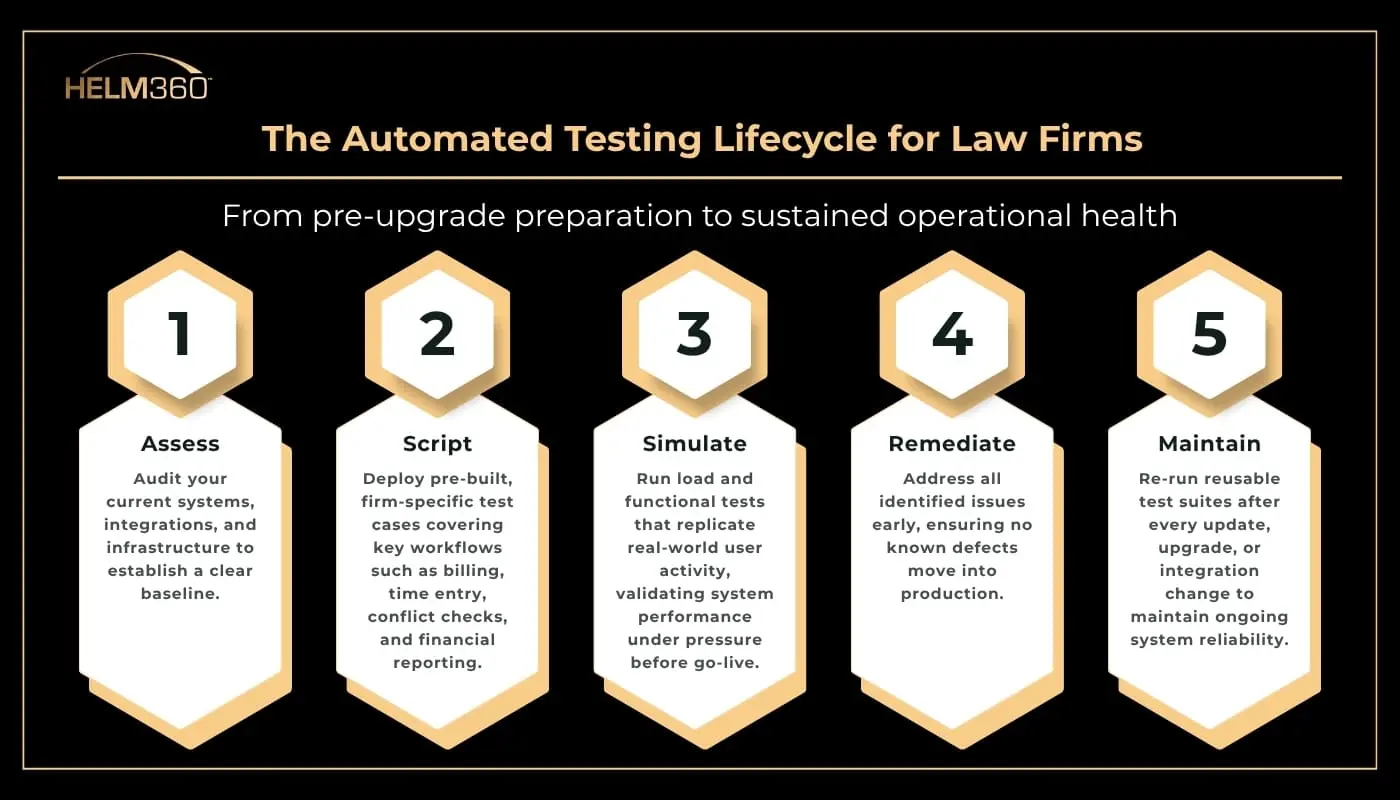 HELM360™

The Automated Testing Lifecycle for Law Firms

From pre-upgrade preparation to sustained operational health

1

Assess

Audit your current systems, integrations, and infrastructure to establish a clear baseline.

2

Script

Deploy pre-built, firm-specific test cases covering key workflows such as billing, time entry, conflict checks, and financial reporting.

3

Simulate

Run load and functional tests that replicate real-world user activity, validating system performance under pressure before go-live.

4

Remediate

Address all identified issues early, ensuring no known defects move into production.

5

Maintain

Re-run reusable test suites after every update, upgrade, or integration change to maintain ongoing system reliability.